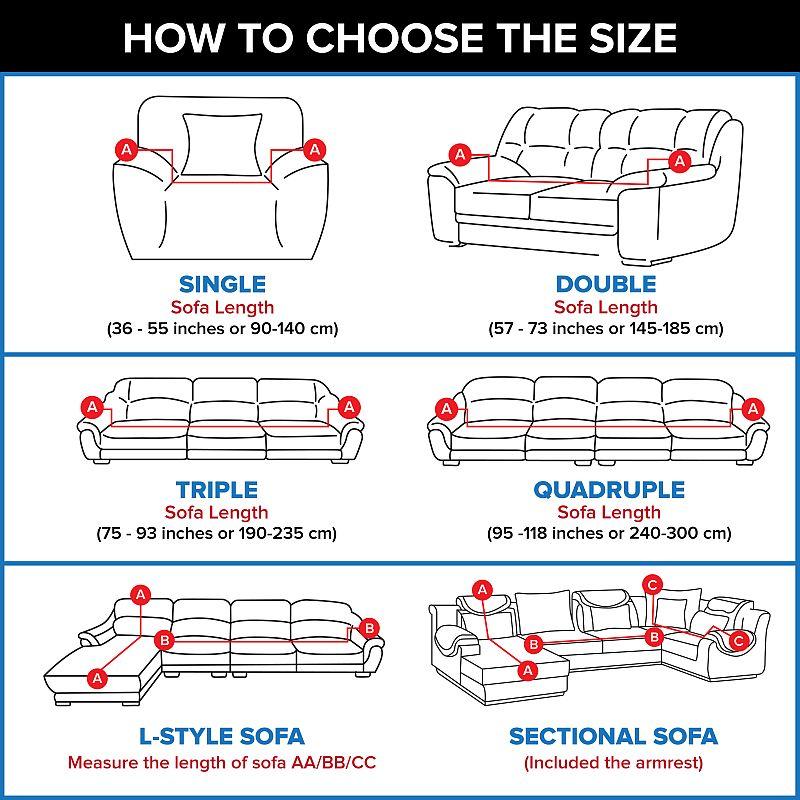 HOW TO CHOOSE THE SIZE

A A

SINGLE
Sofa Length
(36 - 55 inches or 90-140 cm)

A A

DOUBLE
Sofa Length
(57 - 73 inches or 145-185 cm)

A A

TRIPLE
Sofa Length
(75 - 93 inches or 190-235 cm)

A A

QUADRUPLE
Sofa Length
(95 -118 inches or 240-300 cm)

A B B A

L-STYLE SOFA
Measure the length of sofa AA/BB/CC

A C B B C A

SECTIONAL SOFA
(Included the armrest)